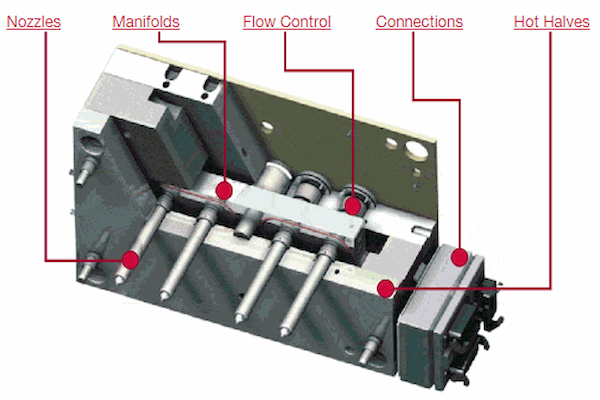 Nozzles Manifolds Flow Control Connections Hot Halves