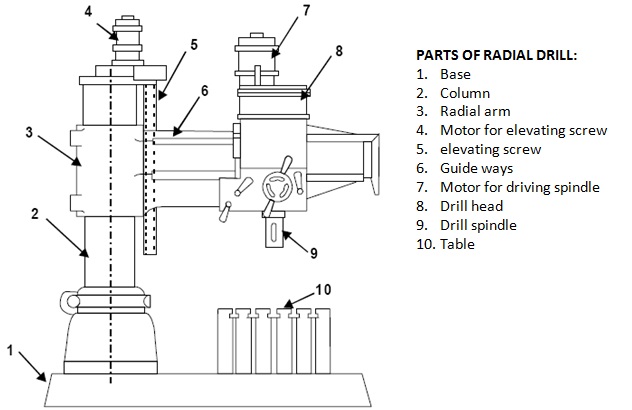 4
7
5
8
6
3
2
9
10
1

PARTS OF RADIAL DRILL:
1. Base
2. Column
3. Radial arm
4. Motor for elevating screw
5. elevating screw
6. Guide ways
7. Motor for driving spindle
8. Drill head
9. Drill spindle
10. Table