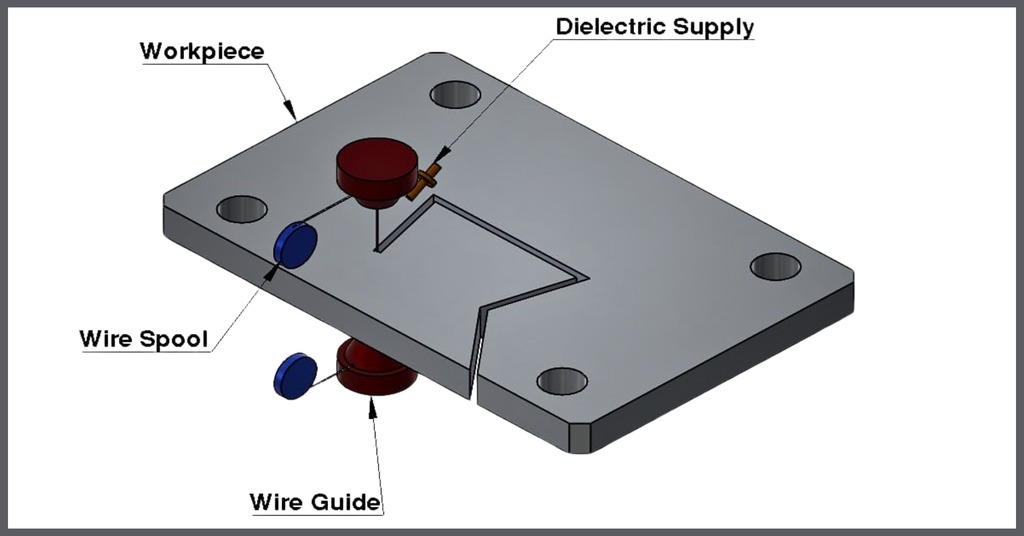 Workpiece

Dielectric Supply

Wire Spool

Wire Guide