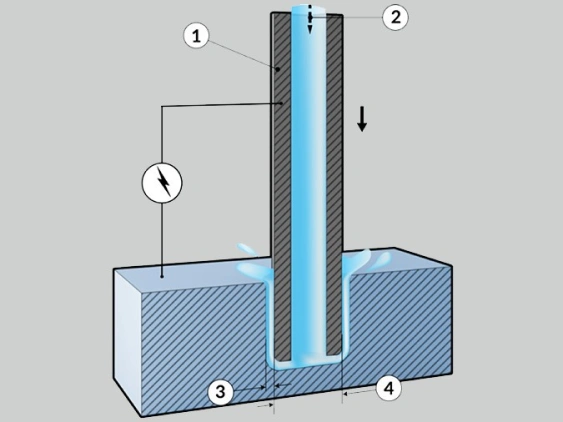 1
2
3
4