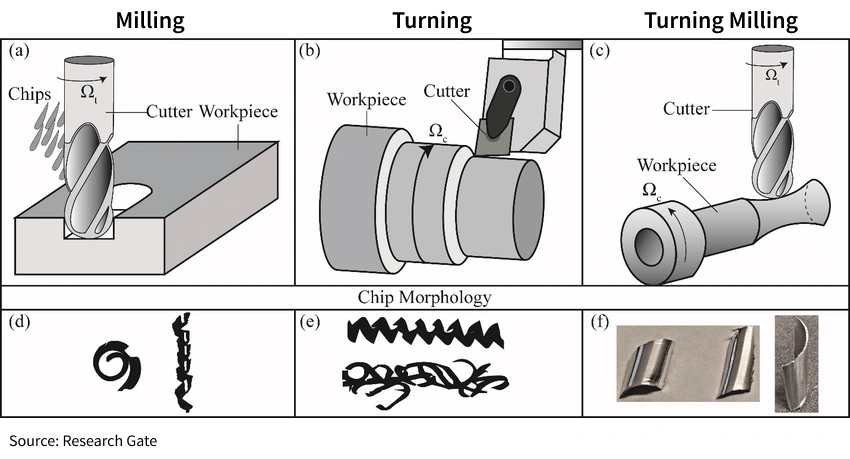 Milling

Turning

Turning Milling

(a)

Chips

$\Omega_t$

Cutter Workpiece

(b)

Workpiece

Cutter

$\Omega_c$

(c)

$\Omega_t$

Cutter

Workpiece

$\Omega_c$

Chip Morphology

(d)

(e)

(f)

Source: Research Gate